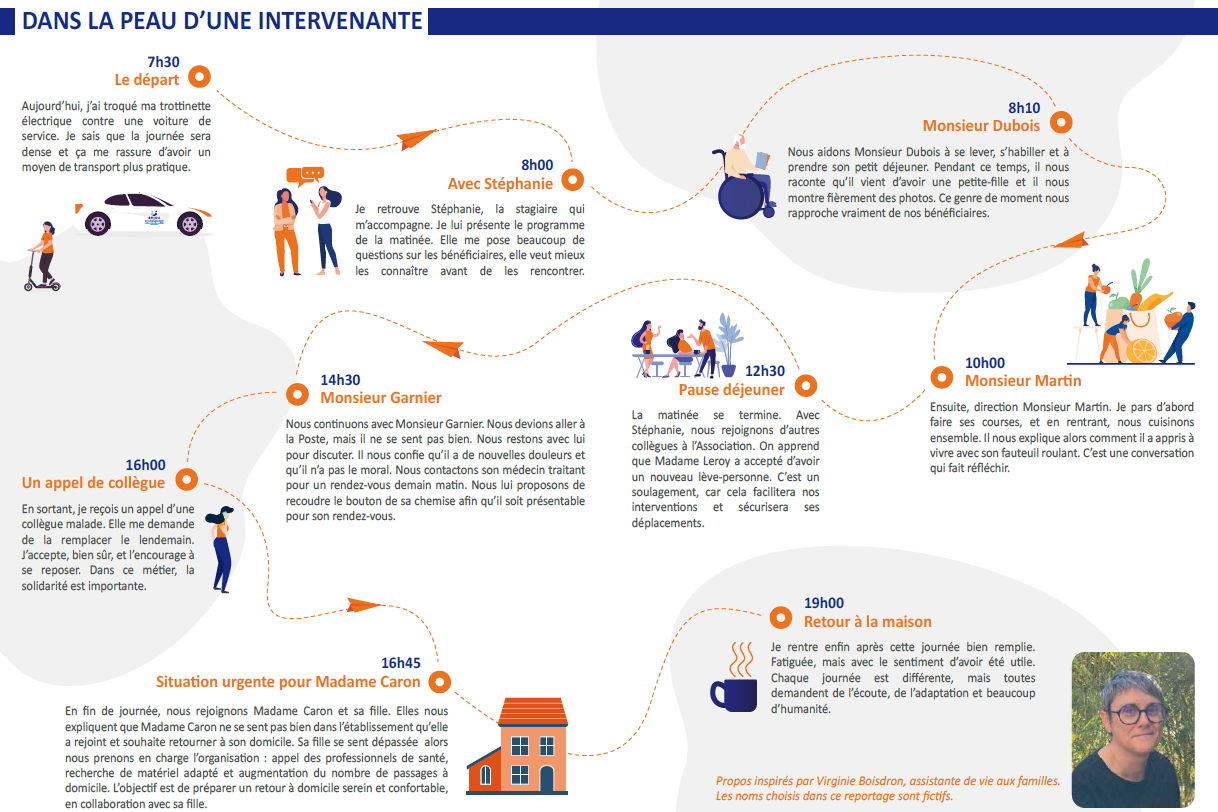 DANS LA PEAU D'UNE INTERVENANTE

7h30
Le départ

Aujourd'hui, j'ai troqué ma trottinette électrique contre une voiture de service. Je sais que la journée sera dense et ça me rassure d'avoir un moyen de transport plus pratique.

8h00
Avec Stéphanie

Je retrouve Stéphanie, la stagiaire qui m'accompagne. Je lui présente le programme de la matinée. Elle me pose beaucoup de questions sur les bénéficiaires, elle veut mieux les connaître avant de les rencontrer.

8h10
Monsieur Dubois

Nous aidons Monsieur Dubois à se lever, s'habiller et à prendre son petit déjeuner. Pendant ce temps, il nous raconte qu'il vient d'avoir une petite-fille et il nous montre fièrement des photos. Ce genre de moment nous rapproche vraiment de nos bénéficiaires.

10h00
Monsieur Martin

Ensuite, direction Monsieur Martin. Je pars d'abord faire ses courses, et en rentrant, nous cuisinons ensemble. Il nous explique alors comment il a appris à vivre avec son fauteuil roulant. C'est une conversation qui fait réfléchir.

12h30
Pause déjeuner

La matinée se termine. Avec Stéphanie, nous rejoignons d'autres collègues à l'Association. On apprend que Madame Leroy a accepté d'avoir un nouveau lève-personne. C'est un soulagement, car cela facilitera nos interventions et sécurisera ses déplacements.

14h30
Monsieur Garnier

Nous continuons avec Monsieur Garnier. Nous devions aller à la Poste, mais il ne se sent pas bien. Nous restons avec lui pour discuter. Il nous confie qu'il a de nouvelles douleurs et qu'il n'a pas le moral. Nous contactons son médecin traitant pour un rendez-vous demain matin. Nous lui proposons de recoudre le bouton de sa chemise afin qu'il soit présentable pour son rendez-vous.

16h00
Un appel de collègue

En sortant, je reçois un appel d'une collègue malade. Elle me demande de la remplacer le lendemain. J'accepte, bien sûr, et l'encourage à se reposer. Dans ce métier, la solidarité est importante.

16h45
Situation urgente pour Madame Caron

En fin de journée, nous rejoignons Madame Caron et sa fille. Elles nous expliquent que Madame Caron ne se sent pas bien dans l'établissement qu'elle a rejoint et souhaite retourner à son domicile. Sa fille se sent dépassée alors nous prenons en charge l'organisation : appel des professionnels de santé, recherche de matériel adapté et augmentation du nombre de passages à domicile. L'objectif est de préparer un retour à domicile serein et confortable, en collaboration avec sa fille.

19h00
Retour à la maison

Je rentre enfin après cette journée bien remplie. Fatiguée, mais avec le sentiment d'avoir été utile. Chaque journée est différente, mais toutes demandent de l'écoute, de l'adaptation et beaucoup d'humanité.

Propos inspirés par Virginie Boisdron, assistante de vie aux familles.
Les noms choisis dans ce reportage sont fictifs.